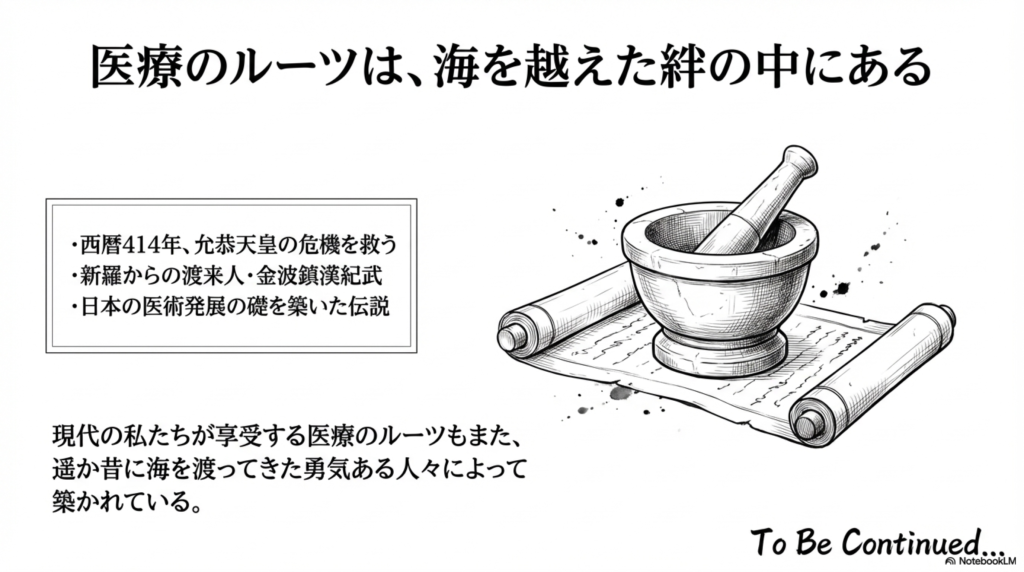 医療のルーツは、海を越えた絆の中にある

・西暦414年、允恭天皇の危機を救う
・新羅からの渡来人・金波鎮漢紀武
・日本の医術発展の礎を築いた伝説

現代の私たちが享受する医療のルーツもまた、遥か昔に海を渡ってきた勇気ある人々によって築かれている。

To Be Continued...

NotebookLM